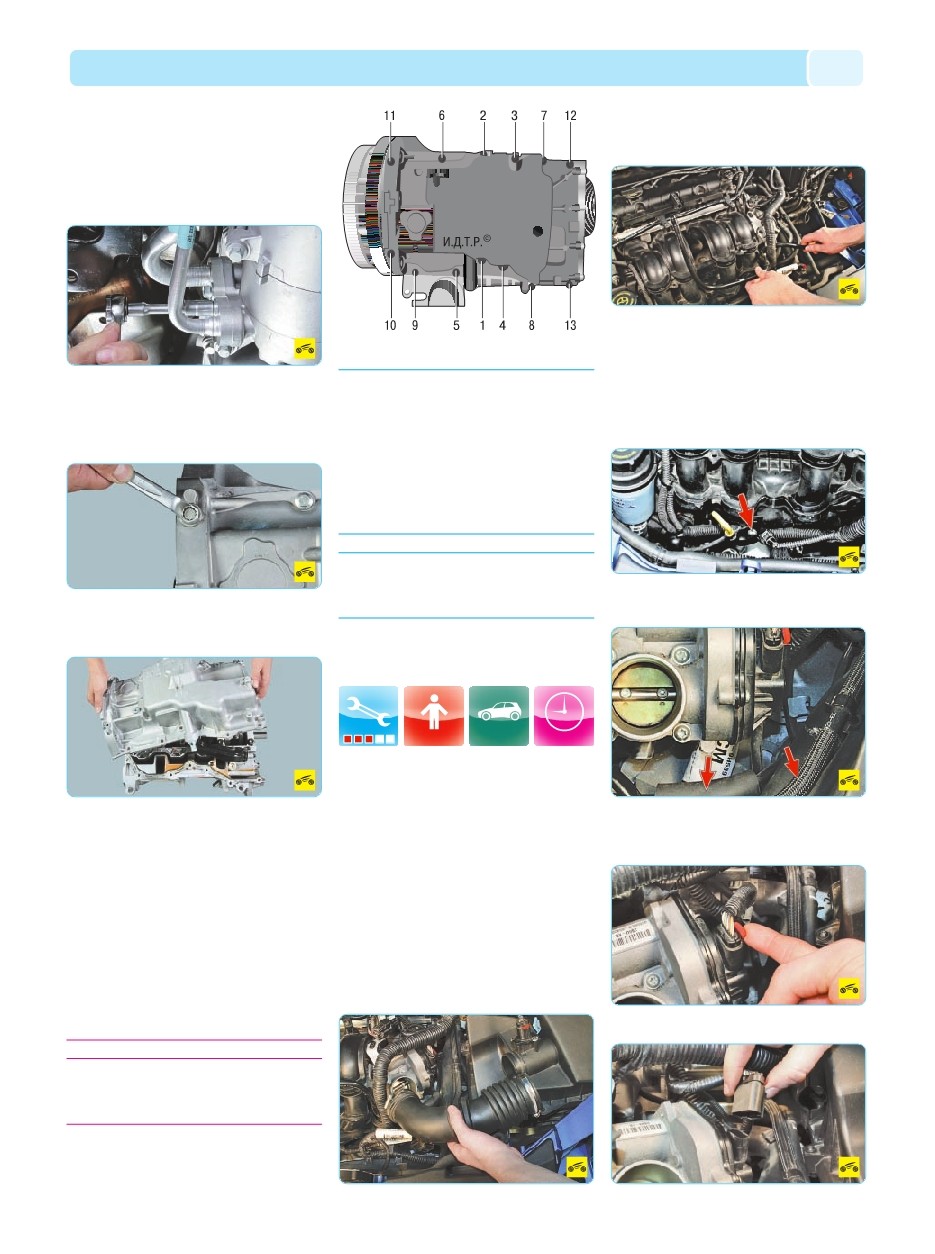 11 6 2 3 7 12

И.Д.Т.Р.©

10 9 5 1 4 8 13